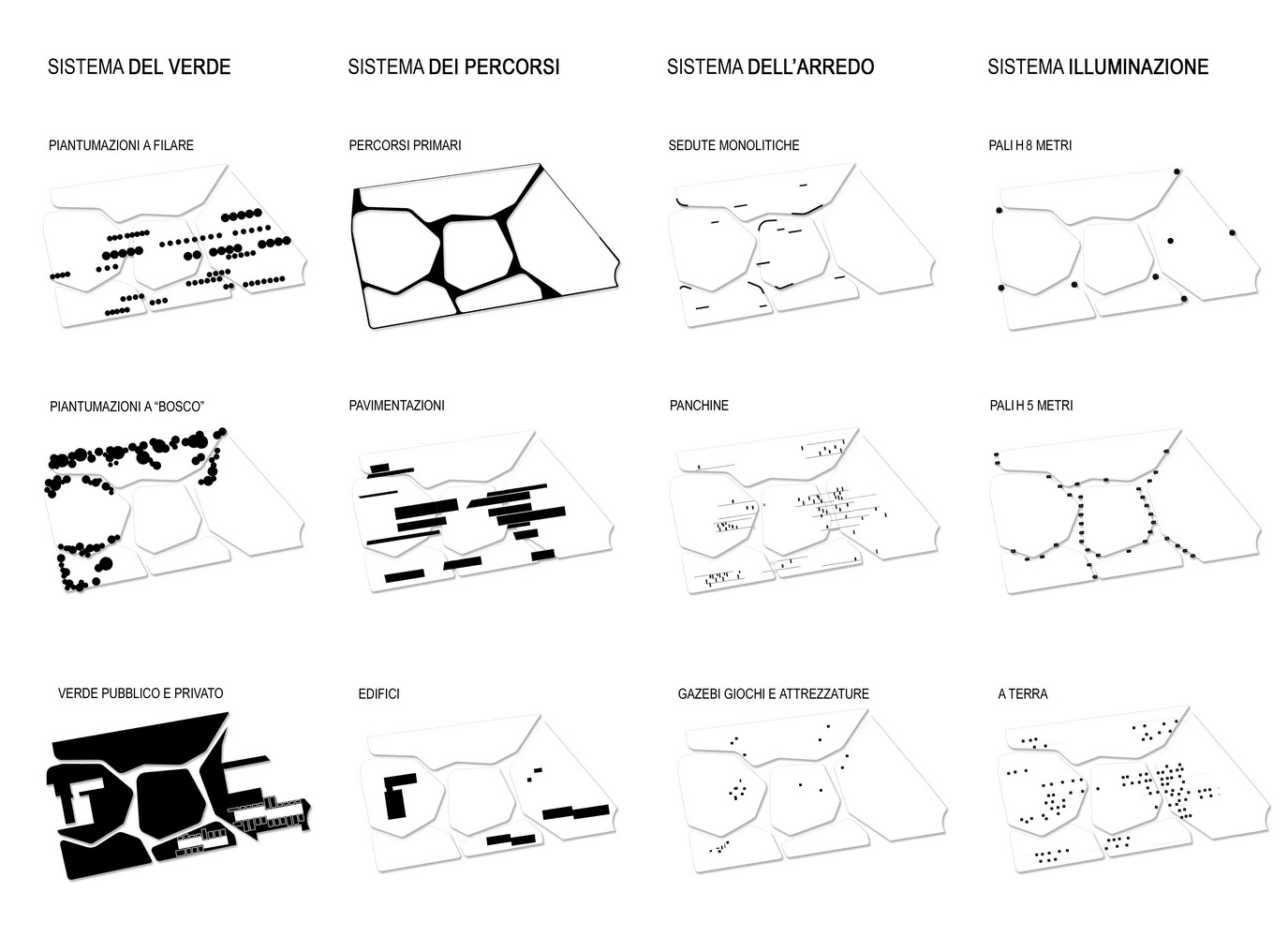 SISTEMA DEL VERDE

PIANTUMAZIONI A FILARE

PIANTUMAZIONI A "BOSCO"

VERDE PUBBLICO E PRIVATO

SISTEMA DEI PERCORSI

PERCORSI PRIMARI

PAVIMENTAZIONI

EDIFICI

SISTEMA DELL'ARREDO

SEDUTE MONOLITICHE

PANCHINE

GAZEBI GIOCHI E ATTREZZATURE

SISTEMA ILLUMINAZIONE

PALI H 8 METRI

PALI H 5 METRI

A TERRA